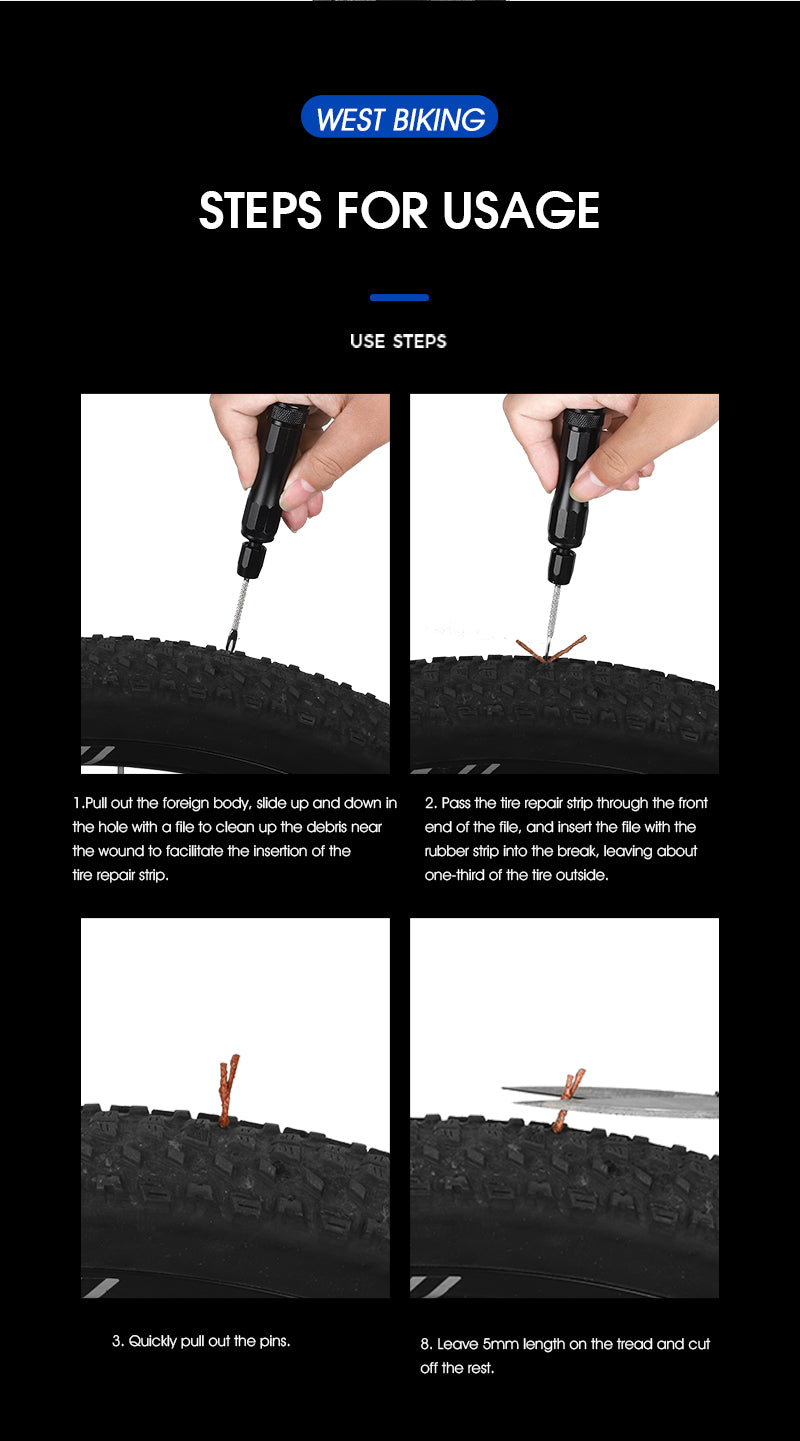 WEST BIKING

STEPS FOR USAGE

USE STEPS

1.Pull out the foreign body, slide up and down in the hole with a file to clean up the debris near the wound to facilitate the insertion of the tire repair strip.

2. Pass the tire repair strip through the front end of the file, and insert the file with the rubber strip into the break, leaving about one-third of the tire outside.

3. Quickly pull out the pins.

8. Leave 5mm length on the tread and cut off the rest.