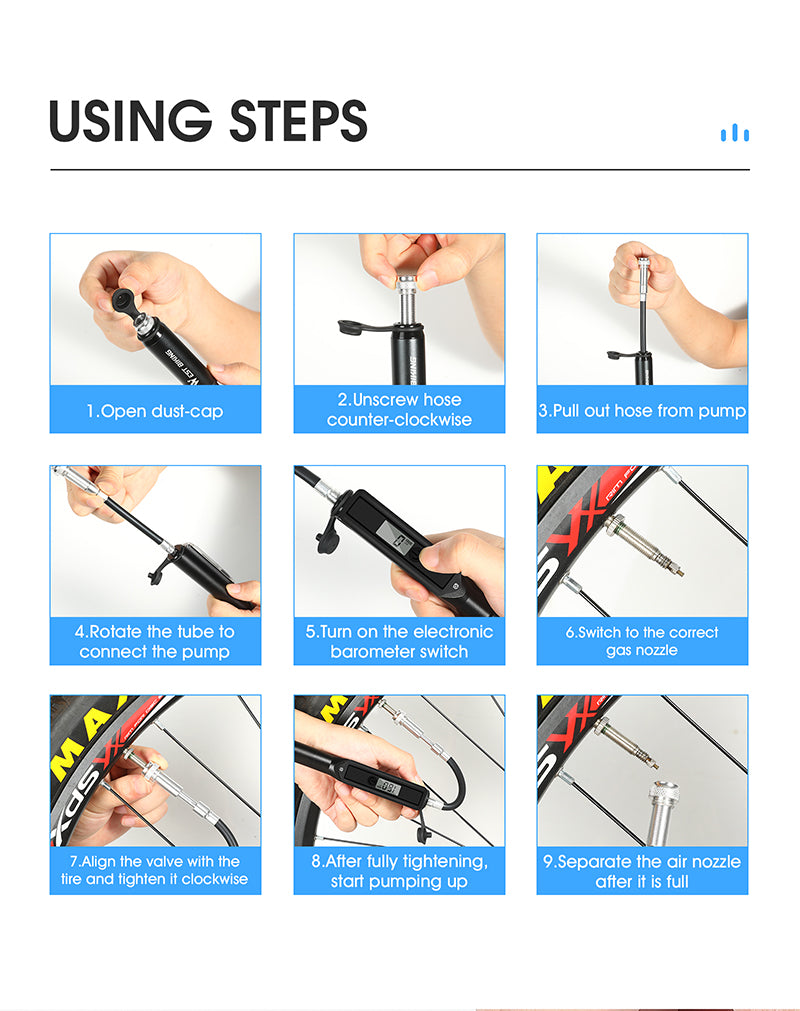 USING STEPS

1.Open dust-cap

2.Unscrew hose counter-clockwise

3.Pull out hose from pump

4.Rotate the tube to connect the pump

5.Turn on the electronic barometer switch

6.Switch to the correct gas nozzle

7.Align the valve with the tire and tighten it clockwise

8.After fully tightening, start pumping up

9.Separate the air nozzle after it is full