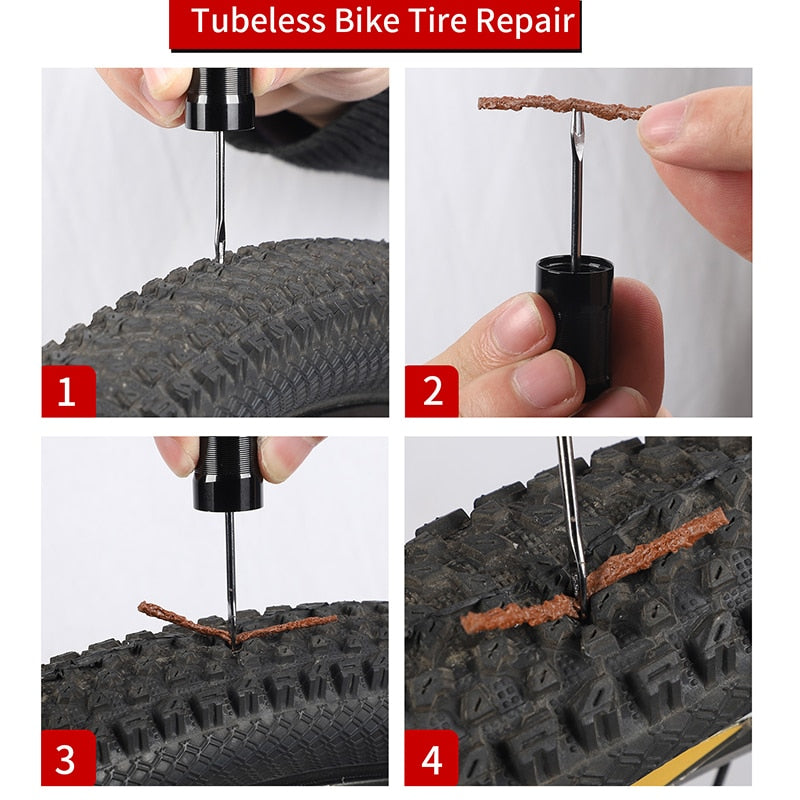 Tubeless Bike Tire Repair

1

2

3

4